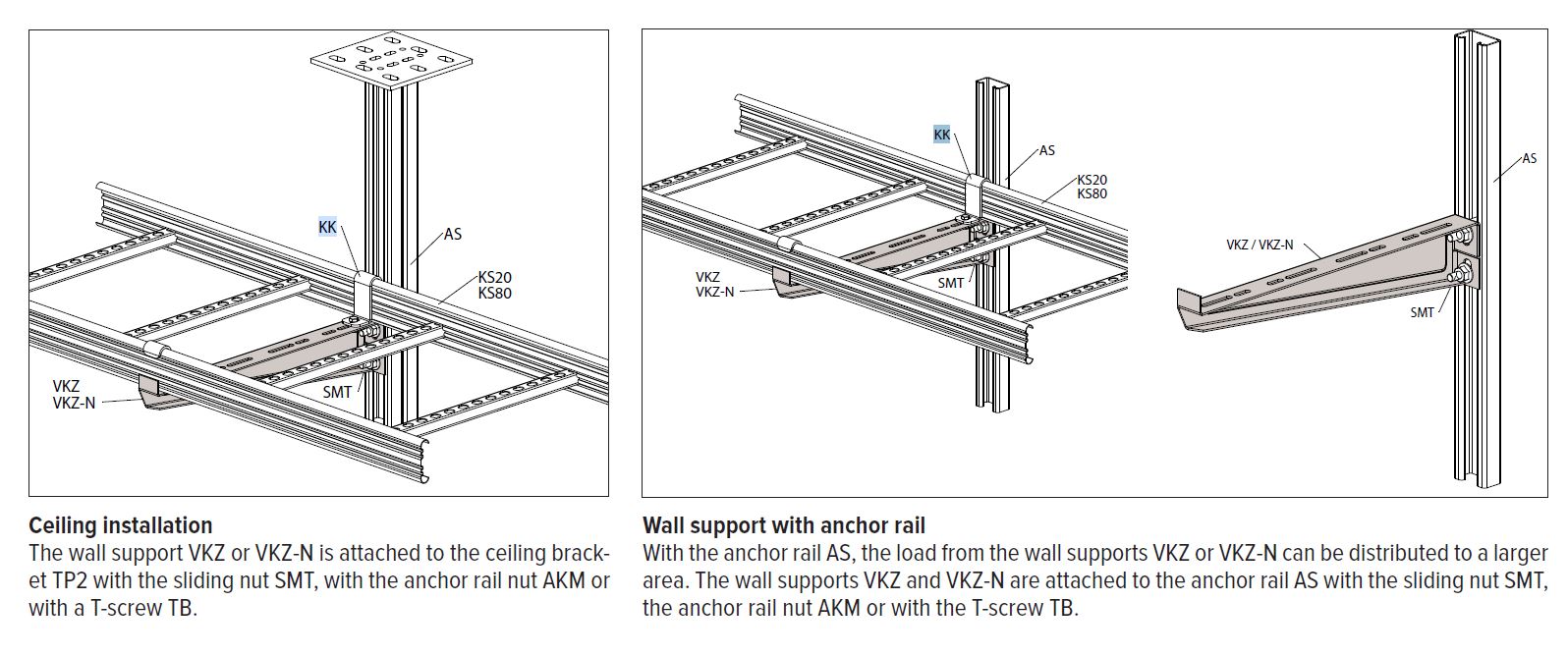 KK

AS

KS20
KS80

VKZ
VKZ-N

SMT

Ceiling installation
The wall support VKZ or VKZ-N is attached to the ceiling bracket TP2 with the sliding nut SMT, with the anchor rail nut AKM or with a T-screw TB.

KK

AS

KS20
KS80

VKZ
VKZ-N

SMT

AS

VKZ / VKZ-N

SMT

Wall support with anchor rail
With the anchor rail AS, the load from the wall supports VKZ or VKZ-N can be distributed to a larger area. The wall supports VKZ and VKZ-N are attached to the anchor rail AS with the sliding nut SMT, the anchor rail nut AKM or with the T-screw TB.