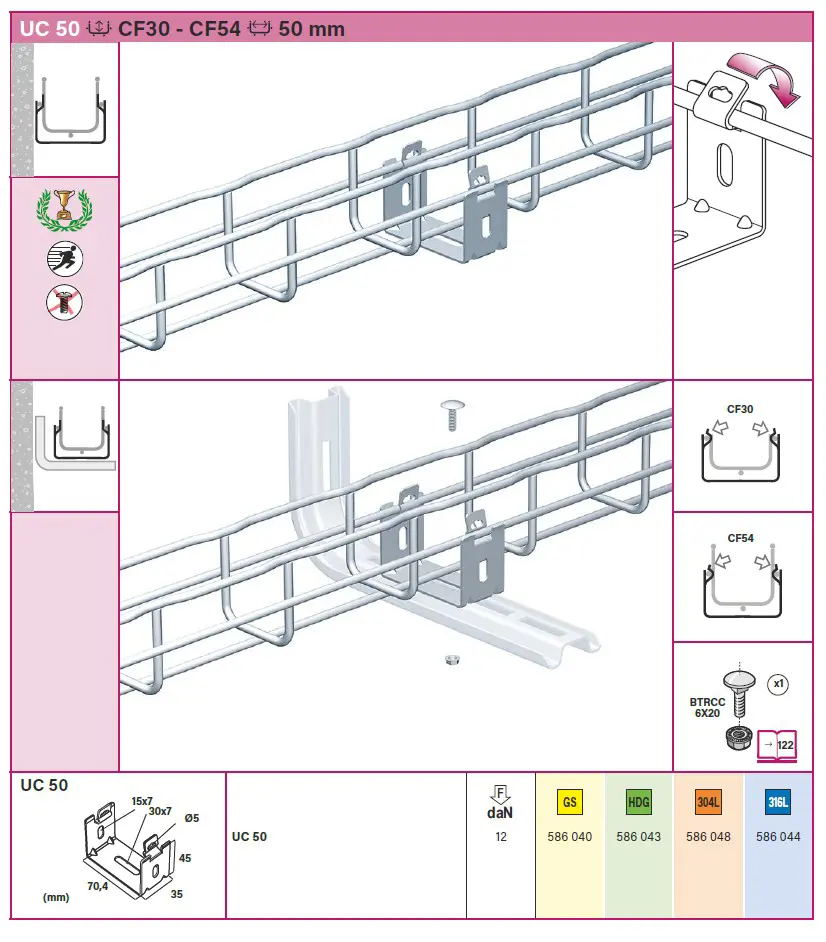 UC 50 CF30 - CF54 50 mm

CF30

CF54

BTRCC 6X20

x1

→ 122

UC 50

15x7
30x7
Ø5
45
70,4
35
(mm)

| | F daN | GS | HDG | 304L | 316L |
|---|---|---|---|---|---|
| UC 50 | 12 | 586 040 | 586 043 | 586 048 | 586 044 |